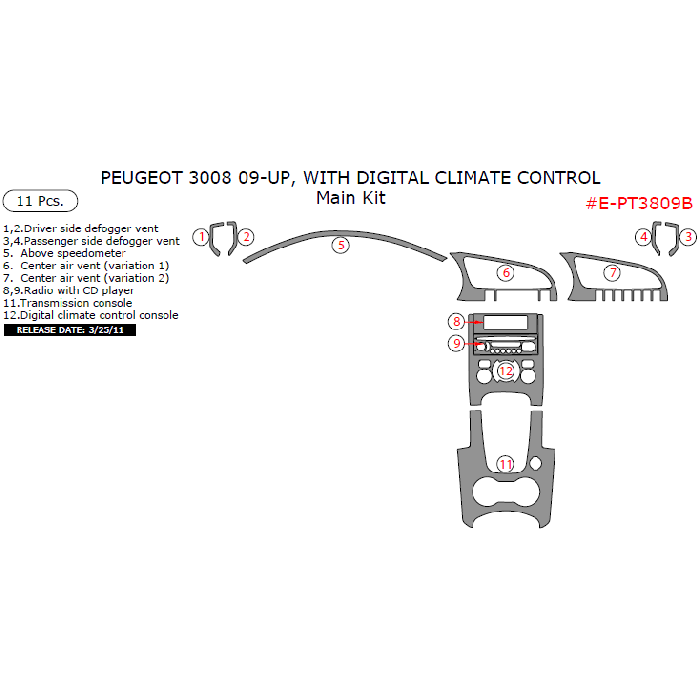 PEUGEOT 3008 09-UP, WITH DIGITAL CLIMATE CONTROL
Main Kit

11 Pcs.

#E-PT3809B

1,2.Driver side defogger vent
3,4.Passenger side defogger vent
5. Above speedometer
6. Center air vent (variation 1)
7. Center air vent (variation 2)
8,9.Radio with CD player
11.Transmission console
12.Digital climate control console

RELEASE DATE: 3/25/11

1 2 5 6 7 4 3 8 9 12 11